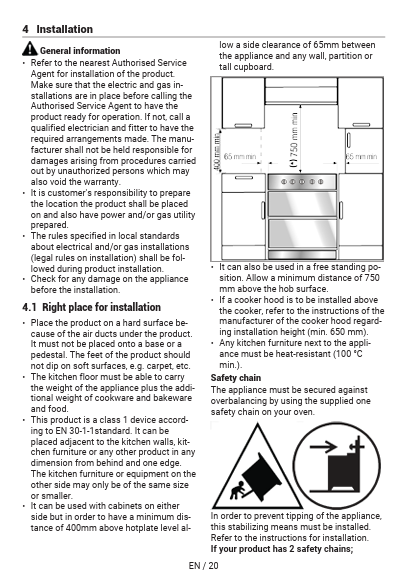 4 Installation

General information

• Refer to the nearest Authorised Service Agent for installation of the product. Make sure that the electric and gas installations are in place before calling the Authorised Service Agent to have the product ready for operation. If not, call a qualified electrician and fitter to have the required arrangements made. The manufacturer shall not be held responsible for damages arising from procedures carried out by unauthorized persons which may also void the warranty.
• It is customer's responsibility to prepare the location the product shall be placed on and also have power and/or gas utility prepared.
• The rules specified in local standards about electrical and/or gas installations (legal rules on installation) shall be followed during product installation.
• Check for any damage on the appliance before the installation.

4.1 Right place for installation

• Place the product on a hard surface because of the air ducts under the product. It must not be placed onto a base or a pedestal. The feet of the product should not dip on soft surfaces, e.g. carpet, etc.
• The kitchen floor must be able to carry the weight of the appliance plus the additional weight of cookware and bakeware and food.
• This product is a class 1 device according to EN 30-1-1standard. It can be placed adjacent to the kitchen walls, kitchen furniture or any other product in any dimension from behind and one edge. The kitchen furniture or equipment on the other side may only be of the same size or smaller.
• It can be used with cabinets on either side but in order to have a minimum distance of 400mm above hotplate level allow a side clearance of 65mm between the appliance and any wall, partition or tall cupboard.

400 mm min.
65 mm min
(*) 750 mm min
65 mm min

• It can also be used in a free standing position. Allow a minimum distance of 750 mm above the hob surface.
• If a cooker hood is to be installed above the cooker, refer to the instructions of the manufacturer of the cooker hood regarding installation height (min. 650 mm).
• Any kitchen furniture next to the appliance must be heat-resistant (100 °C min.).

Safety chain
The appliance must be secured against overbalancing by using the supplied one safety chain on your oven.

In order to prevent tipping of the appliance, this stabilizing means must be installed. Refer to the instructions for installation.
If your product has 2 safety chains;

EN / 20