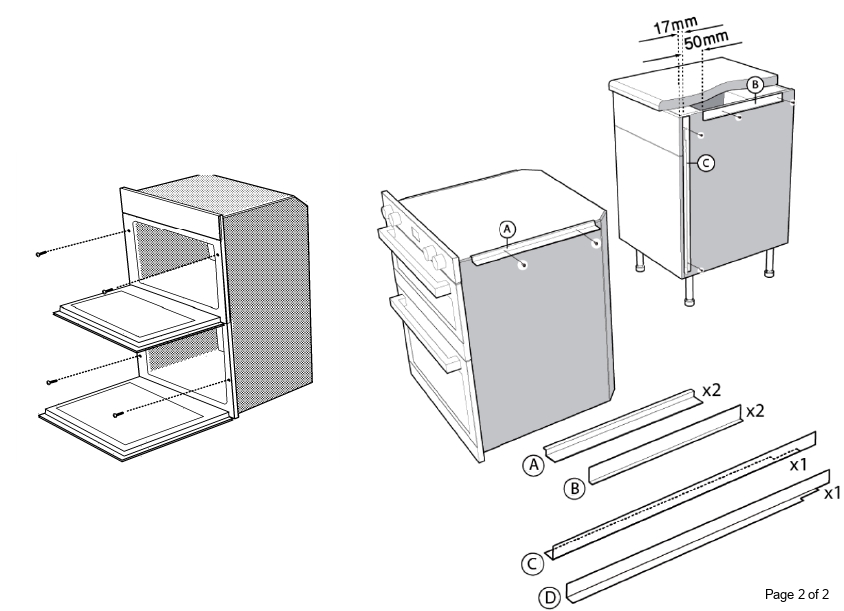 17mm
50mm
B
C
A
x2
x2
A
B
x1
x1
C
D
Page 2 of 2