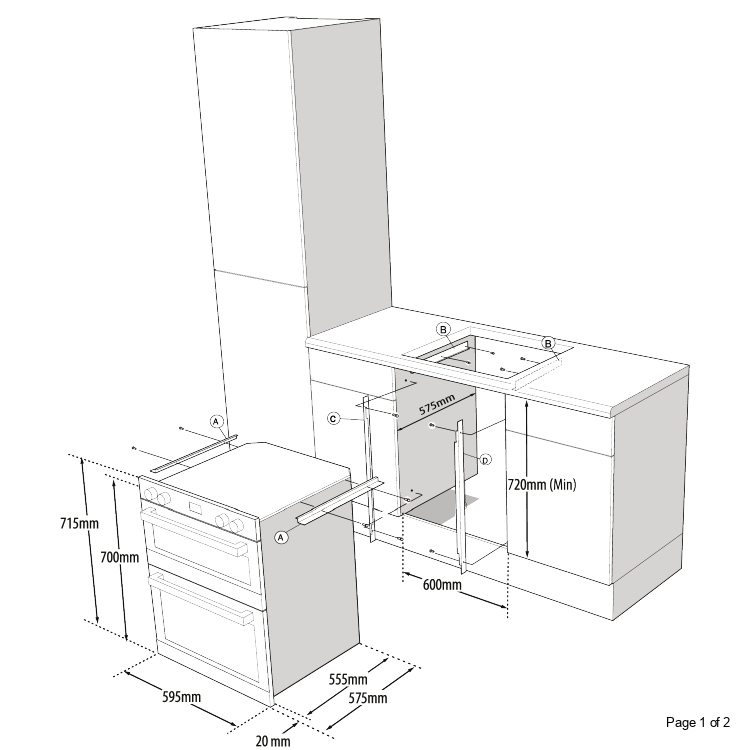 B
B
575mm
C
A
D
720mm (Min)
715mm
700mm
A
600mm
555mm
575mm
595mm
20 mm
Page 1 of 2