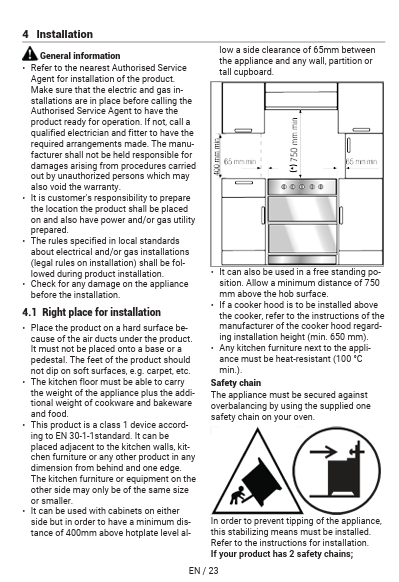 4 Installation

General information

• Refer to the nearest Authorised Service Agent for installation of the product. Make sure that the electric and gas installations are in place before calling the Authorised Service Agent to have the product ready for operation. If not, call a qualified electrician and fitter to have the required arrangements made. The manufacturer shall not be held responsible for damages arising from procedures carried out by unauthorized persons which may also void the warranty.
• It is customer's responsibility to prepare the location the product shall be placed on and also have power and/or gas utility prepared.
• The rules specified in local standards about electrical and/or gas installations (legal rules on installation) shall be followed during product installation.
• Check for any damage on the appliance before the installation.

4.1 Right place for installation

• Place the product on a hard surface because of the air ducts under the product. It must not be placed onto a base or a pedestal. The feet of the product should not dip on soft surfaces, e.g. carpet, etc.
• The kitchen floor must be able to carry the weight of the appliance plus the additional weight of cookware and bakeware and food.
• This product is a class 1 device according to EN 30-1-1standard. It can be placed adjacent to the kitchen walls, kitchen furniture or any other product in any dimension from behind and one edge. The kitchen furniture or equipment on the other side may only be of the same size or smaller.
• It can be used with cabinets on either side but in order to have a minimum distance of 400mm above hotplate level allow a side clearance of 65mm between the appliance and any wall, partition or tall cupboard.

400 mm min.
65 mm min
(*) 750 mm min
65 mm min

• It can also be used in a free standing position. Allow a minimum distance of 750 mm above the hob surface.
• If a cooker hood is to be installed above the cooker, refer to the instructions of the manufacturer of the cooker hood regarding installation height (min. 650 mm).
• Any kitchen furniture next to the appliance must be heat-resistant (100 °C min.).

Safety chain
The appliance must be secured against overbalancing by using the supplied one safety chain on your oven.

In order to prevent tipping of the appliance, this stabilizing means must be installed. Refer to the instructions for installation.
If your product has 2 safety chains;

EN / 23