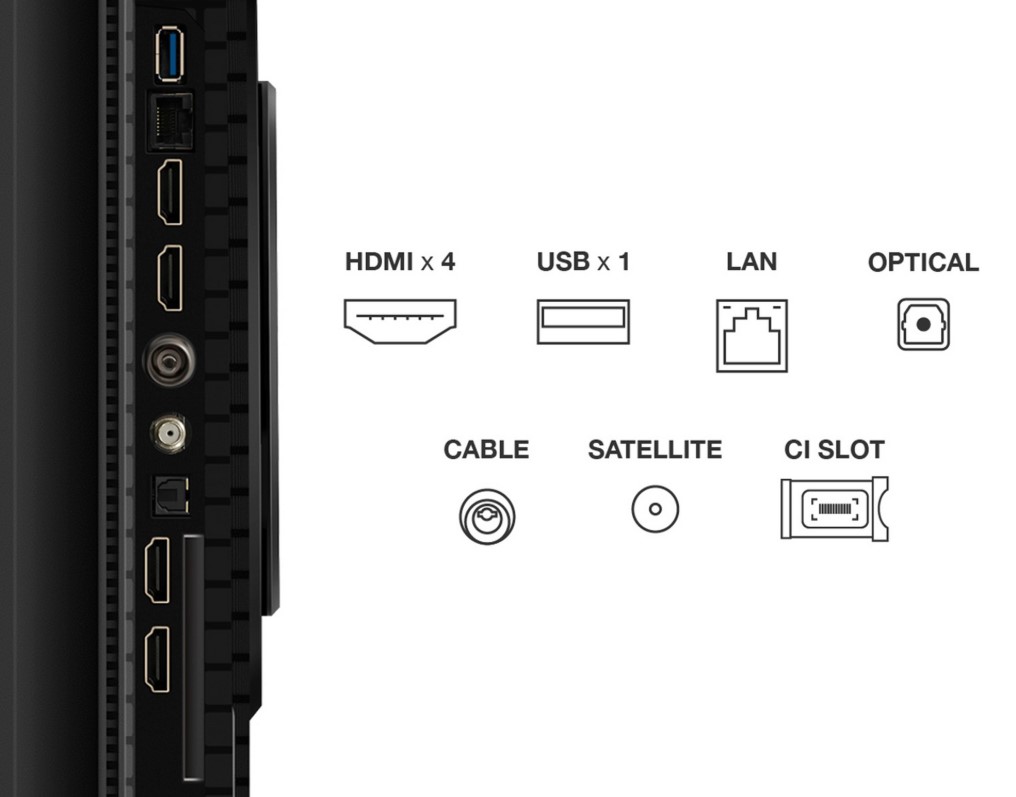 HDMI x 4

USB x 1

LAN

OPTICAL

CABLE

SATELLITE

CI SLOT