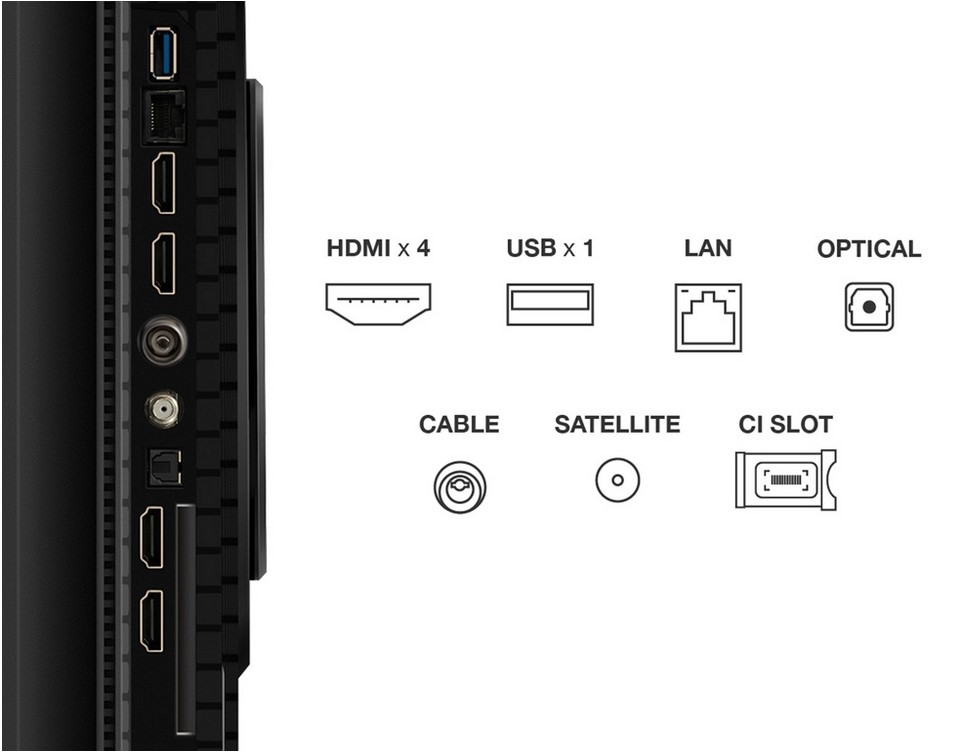 HDMI x 4 USB x 1 LAN OPTICAL

CABLE SATELLITE CI SLOT