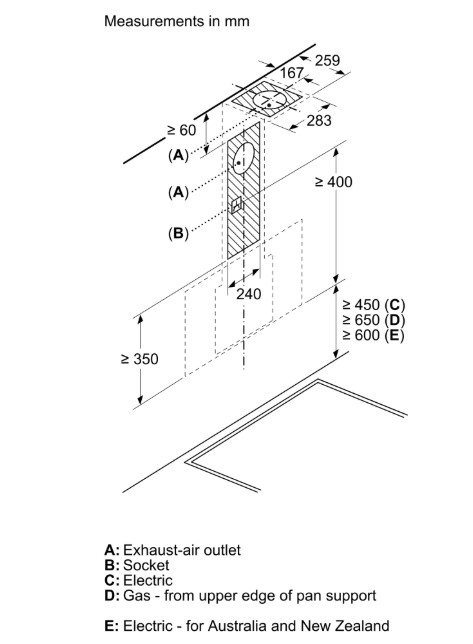 Measurements in mm

259
167
283
≥ 60
(A)
(A)
(B)
≥ 400
240
≥ 450 (C)
≥ 650 (D)
≥ 600 (E)
≥ 350

A: Exhaust-air outlet
B: Socket
C: Electric
D: Gas - from upper edge of pan support

E: Electric - for Australia and New Zealand