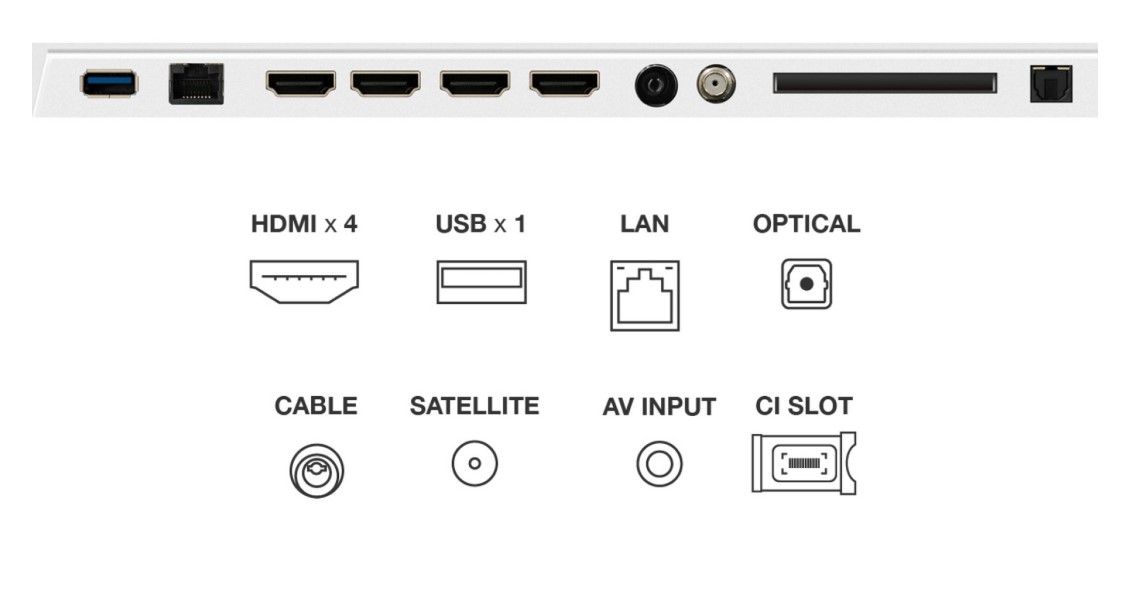 HDMI x 4
USB x 1
LAN
OPTICAL

CABLE
SATELLITE
AV INPUT
CI SLOT