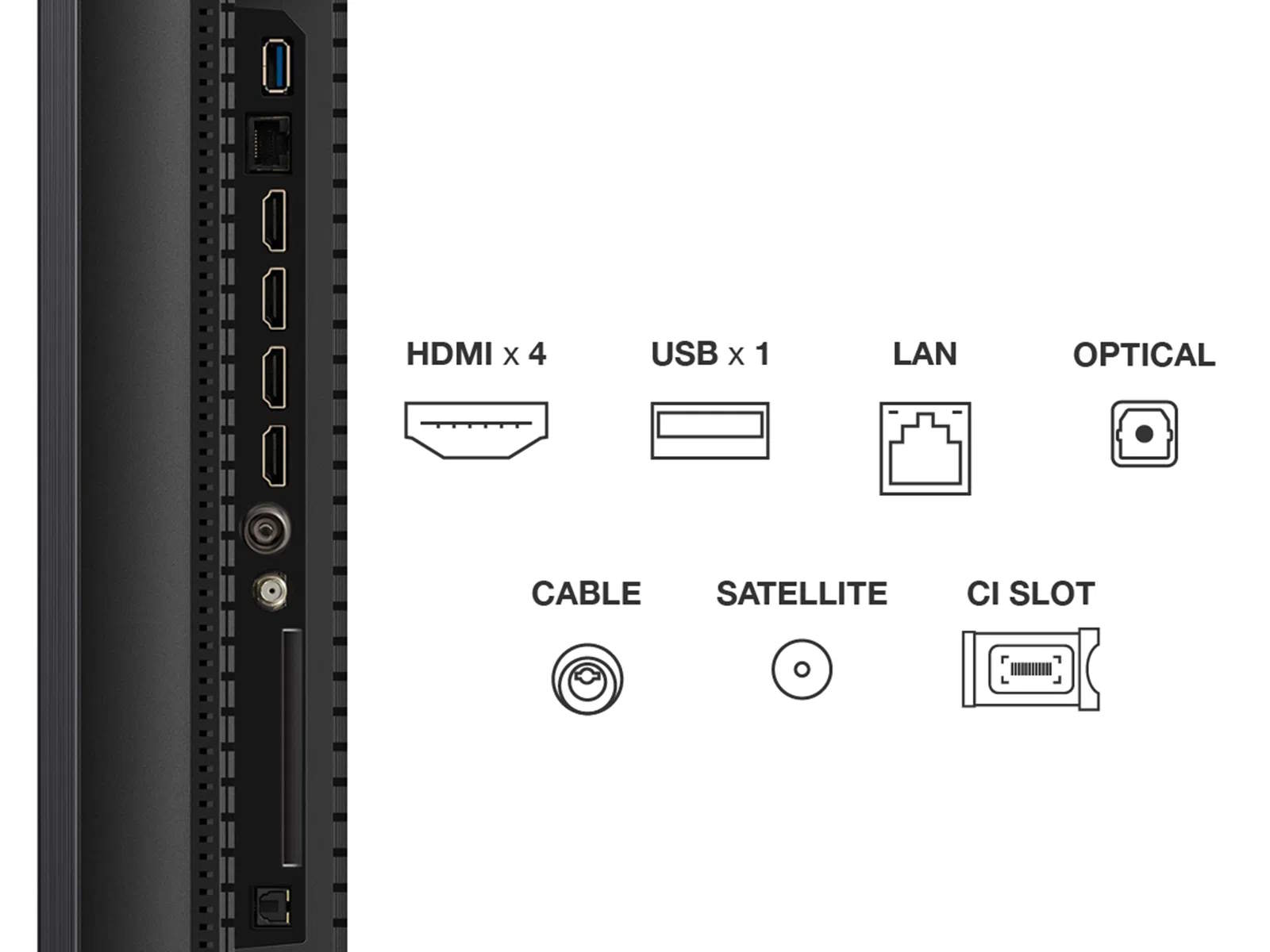 HDMI x 4
USB x 1
LAN
OPTICAL

CABLE
SATELLITE
CI SLOT