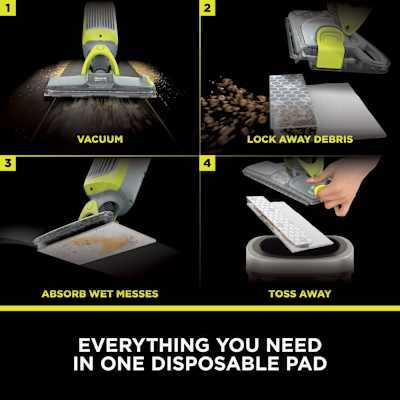 1

VACUUM

2

LOCK AWAY DEBRIS

3

ABSORB WET MESSES

4

TOSS AWAY

EVERYTHING YOU NEED IN ONE DISPOSABLE PAD