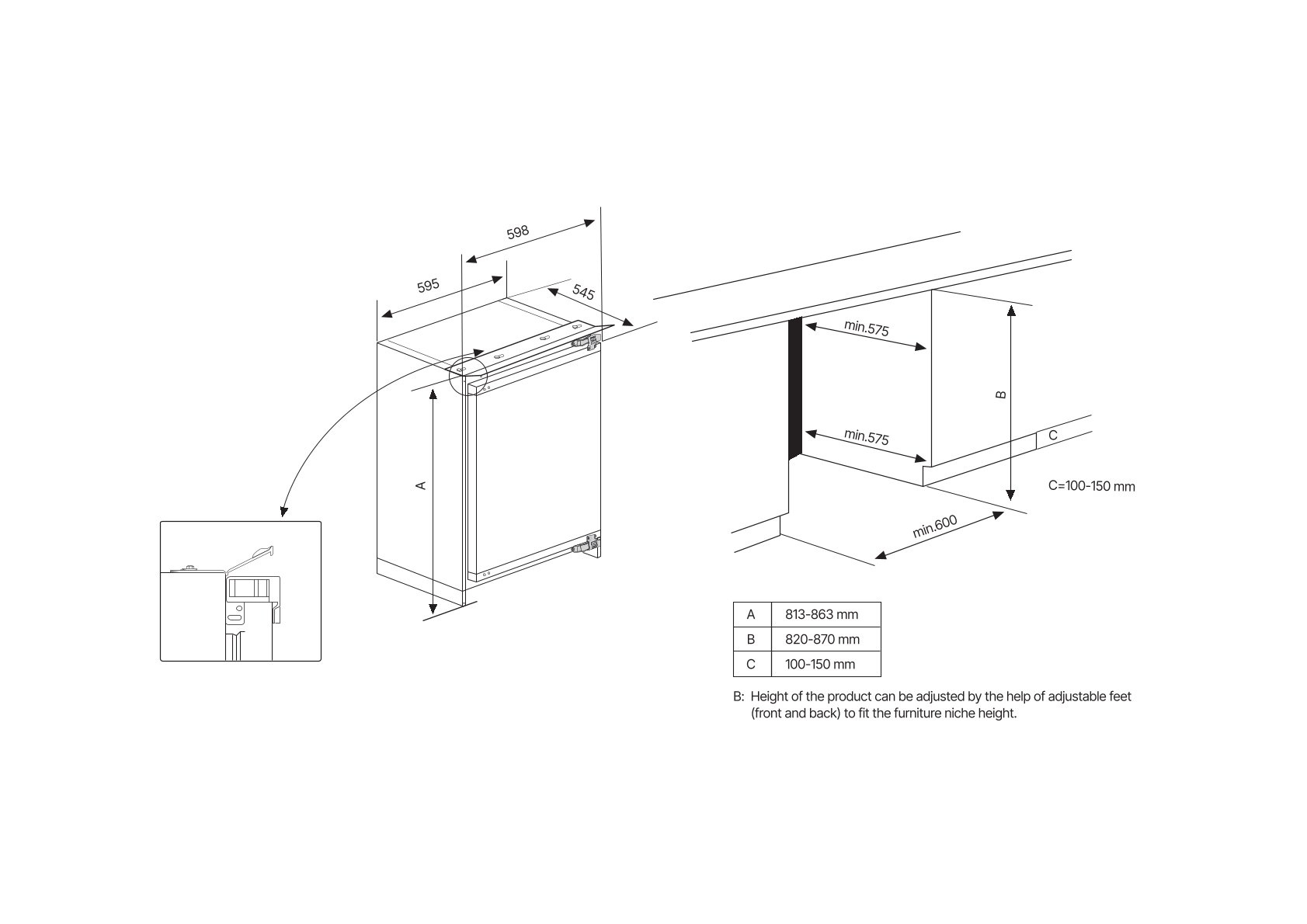 598

595

545

A

min.575

min.575

B

C

C=100-150 mm

min.600

| A | 813-863 mm |
|---|---|
| B | 820-870 mm |
| C | 100-150 mm |

B: Height of the product can be adjusted by the help of adjustable feet (front and back) to fit the furniture niche height.