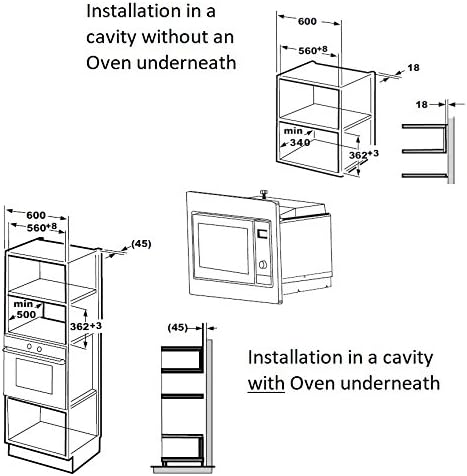 Installation in a cavity without an Oven underneath

600
$560^{+8}$
18
18
min 340
$362^{+3}$

600
$560^{+8}$
(45)
min 500
$362^{+3}$

(45)

Installation in a cavity with Oven underneath